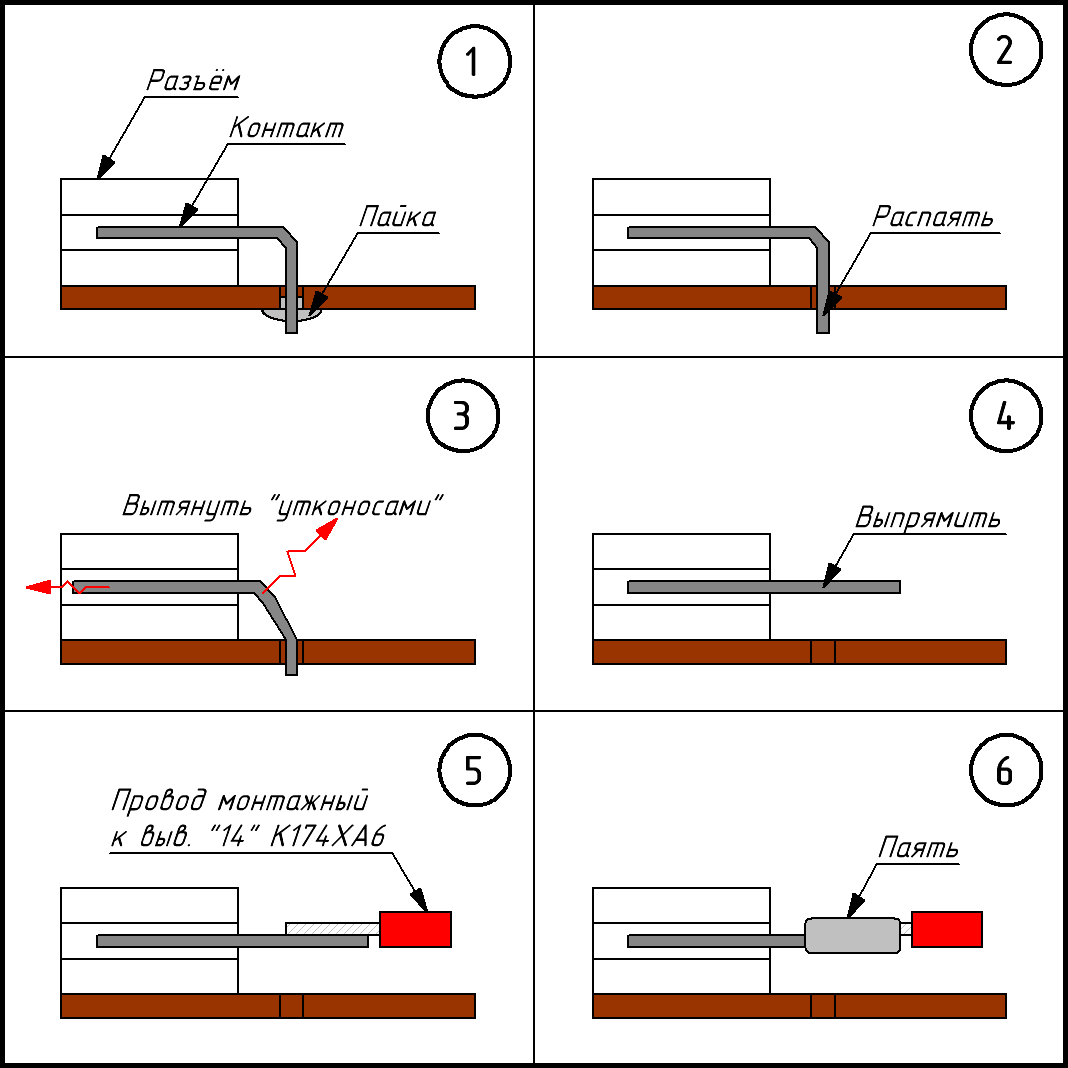 1

Разъём

Контакт

Пайка

2

Распаять

3

Вытянуть "утконосами"

4

Выпрямить

5

Провод монтажный к выв. "14" К174ХА6

6

Паять