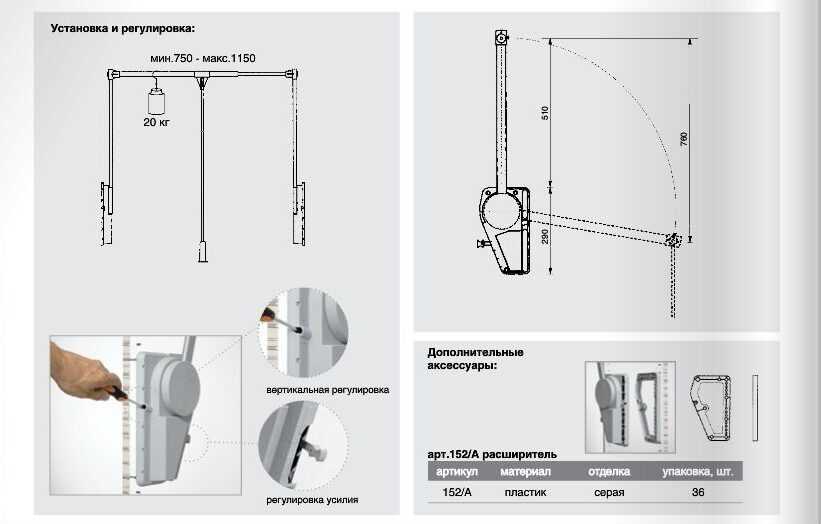 Установка и регулировка:

мин.750 - макс.1150

20 кг

вертикальная регулировка

регулировка усилия

510

760

290

Дополнительные аксессуары:

арт.152/А расширитель

| артикул | материал | отделка | упаковка, шт. |
|---|---|---|---|
| 152/А | пластик | серая | 36 |