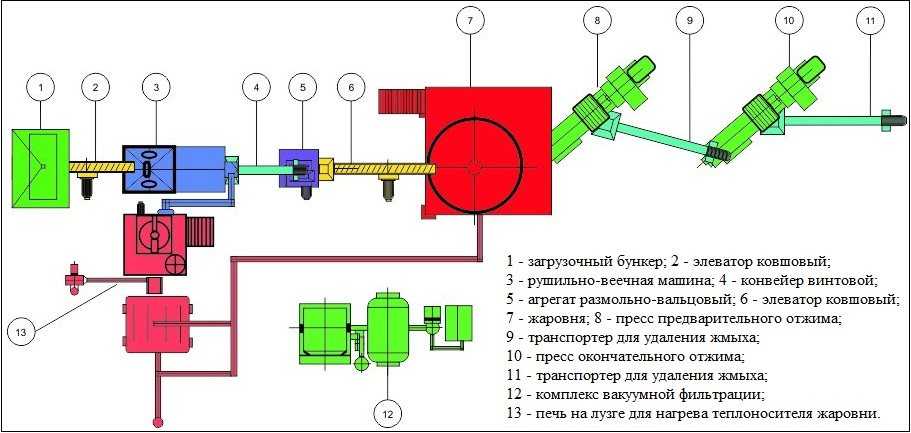 1
2
3
4
5
6
7
8
9
10
11

13

12

1 - загрузочный бункер; 2 - элеватор ковшовый;
3 - рушильно-веечная машина; 4 - конвейер винтовой;
5 - агрегат размольно-вальцовый; 6 - элеватор ковшовый;
7 - жаровня; 8 - пресс предварительного отжима;
9 - транспортер для удаления жмыха;
10 - пресс окончательного отжима;
11 - транспортер для удаления жмыха;
12 - комплекс вакуумной фильтрации;
13 - печь на лузге для нагрева теплоносителя жаровни.